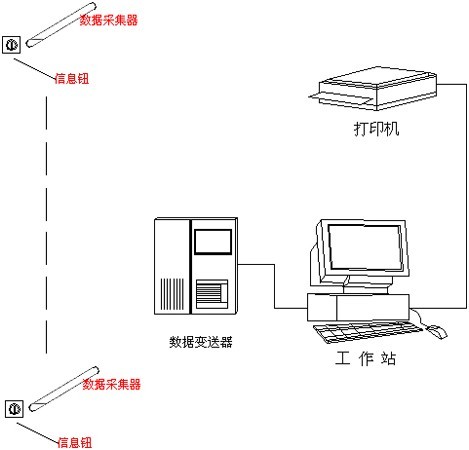 数据采集器

信息钮

打印机

数据变送器

工 作 站

数据采集器

信息钮